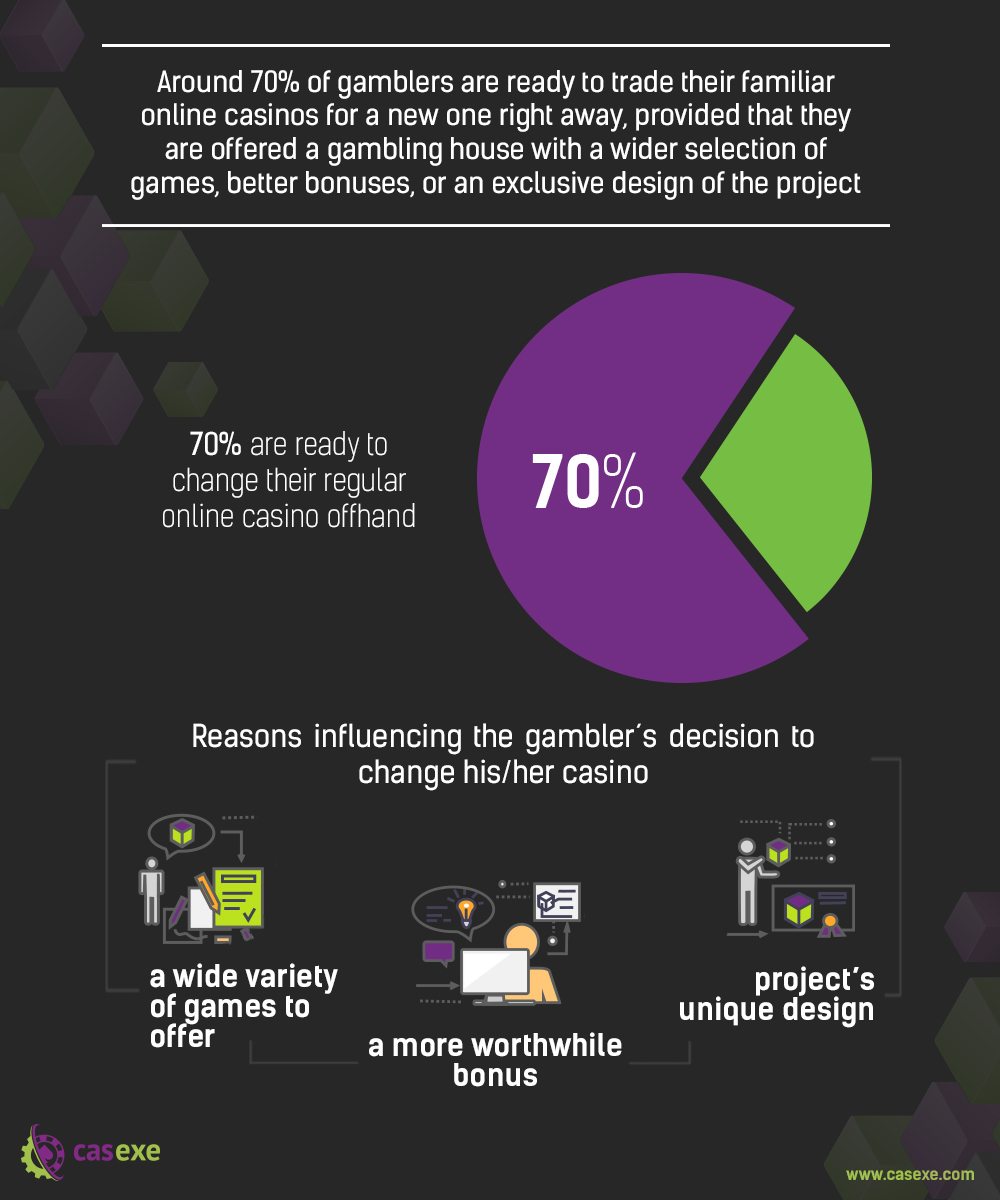 Around 70% of gamblers are ready to trade their familiar online casinos for a new one right away, provided that they are offered a gambling house with a wider selection of games, better bonuses, or an exclusive design of the project

70% are ready to change their regular online casino offhand

70%

Reasons influencing the gambler´s decision to change his/her casino

a wide variety of games to offer

a more worthwhile bonus

project's unique design

casexe

www.casexe.com